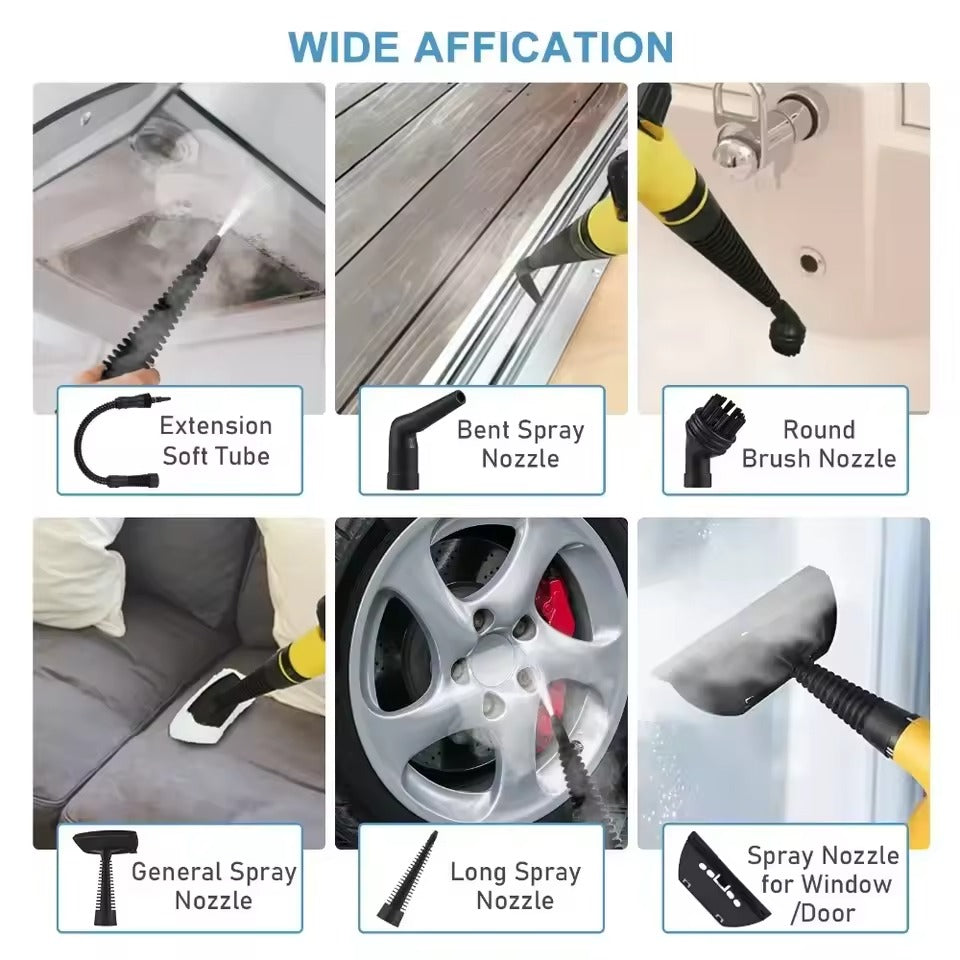 WIDE AFFICATION

Extension Soft Tube

Bent Spray Nozzle

Round Brush Nozzle

General Spray Nozzle

Long Spray Nozzle

Spray Nozzle for Window /Door